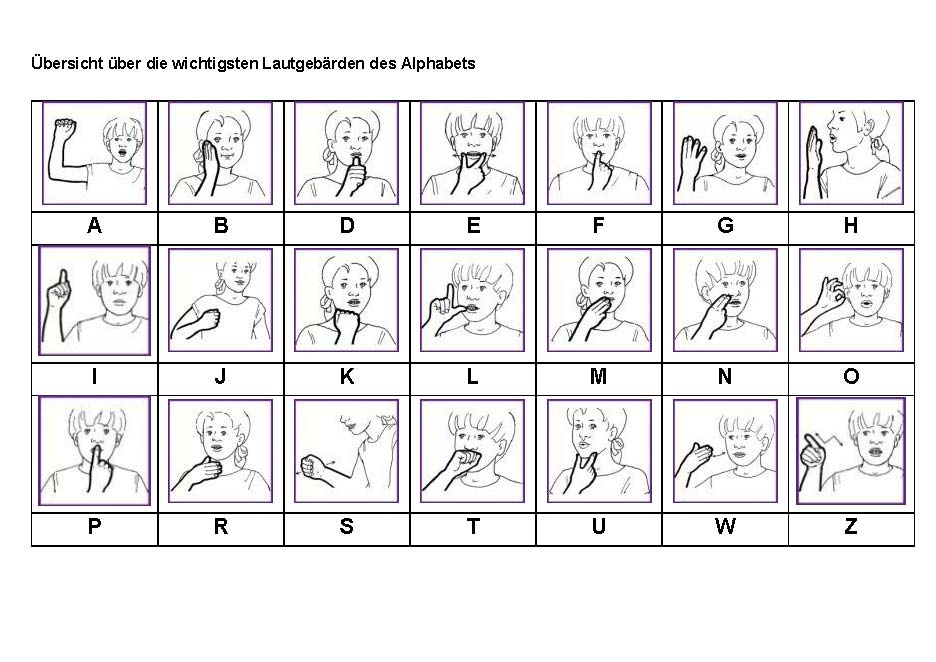 Übersicht über die wichtigsten Lautgebärden des Alphabets

| A | B | D | E | F | G | H |
|---|---|---|---|---|---|---|
| I | J | K | L | M | N | O |
| P | R | S | T | U | W | Z |